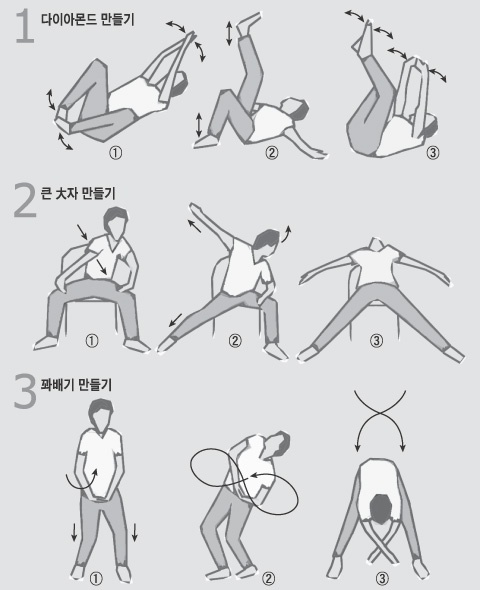 1 다이아몬드 만들기

①

②

③

2 큰 大자 만들기

①

②

③

3 꽈배기 만들기

①

②

③